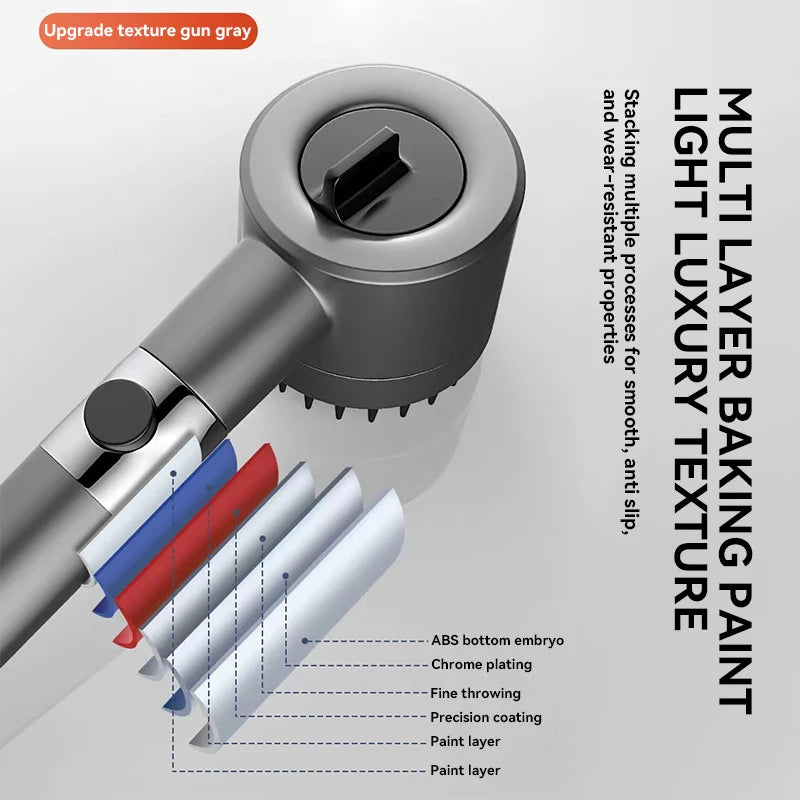 Upgrade texture gun gray

MULTI LAYER BAKING PAINT LIGHT LUXURY TEXTURE

Stacking multiple processes for smooth, anti slip, and wear-resistant properties

ABS bottom embryo
Chrome plating
Fine throwing
Precision coating
Paint layer
Paint layer